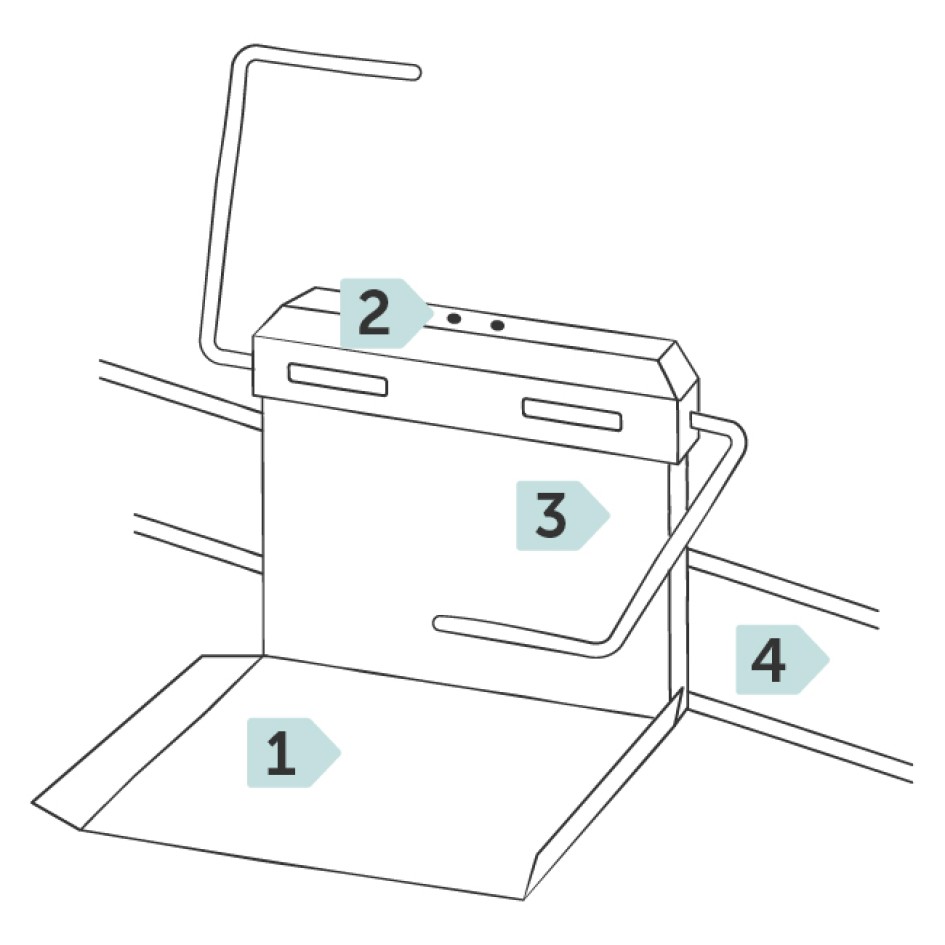 2
3
4
1