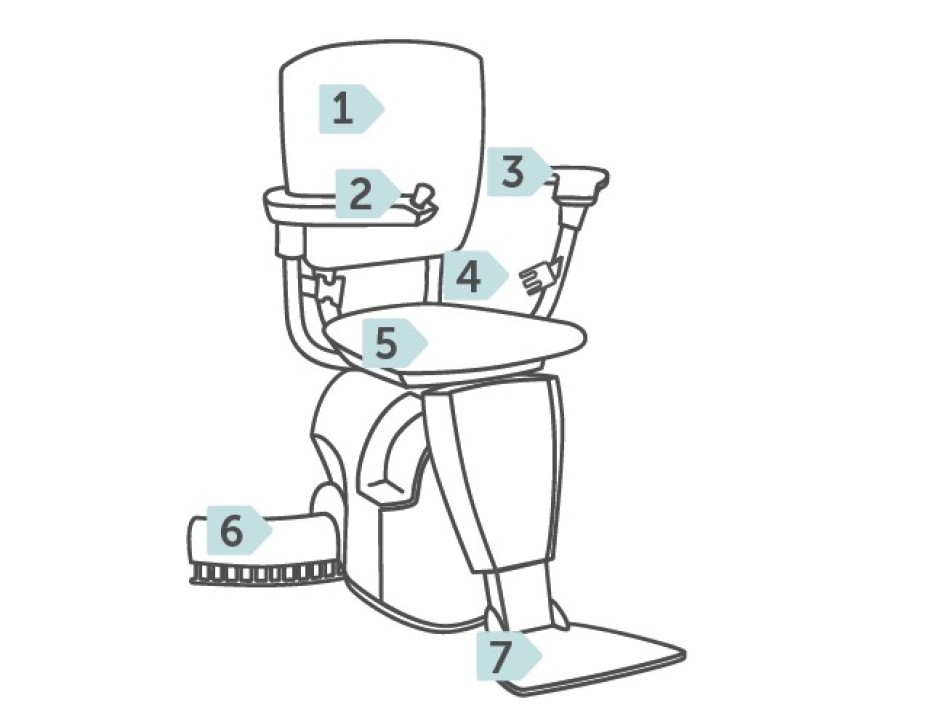 1
2
3
4
5
6
7