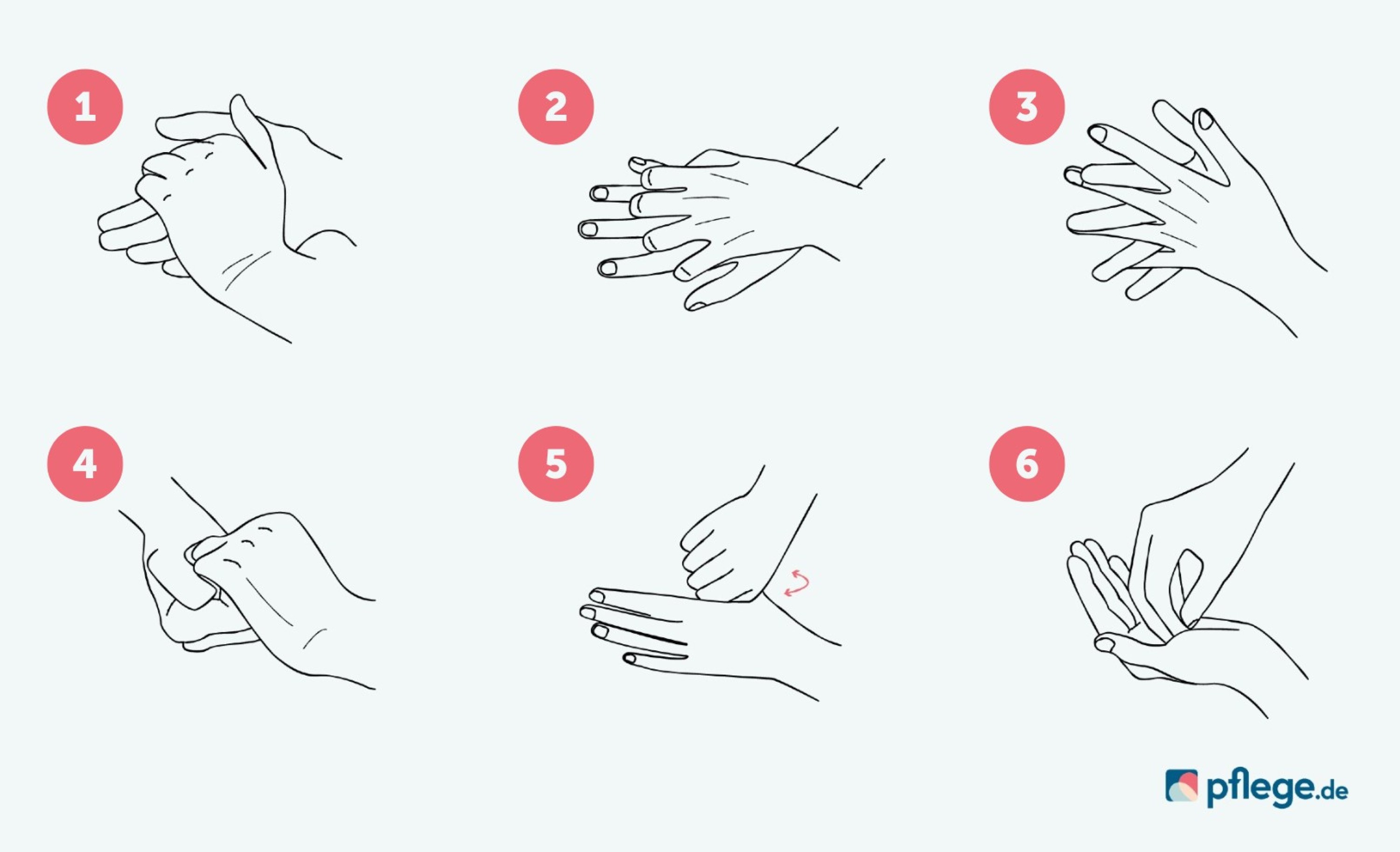 1

2

3

4

5

6

pflege.de