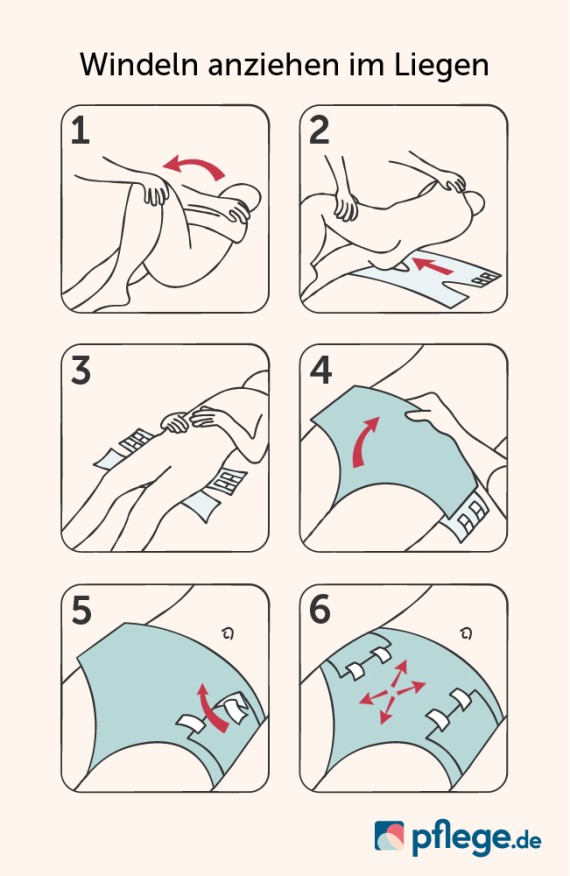 Windeln anziehen im Liegen

1

2

3

4

5

6

pflege.de