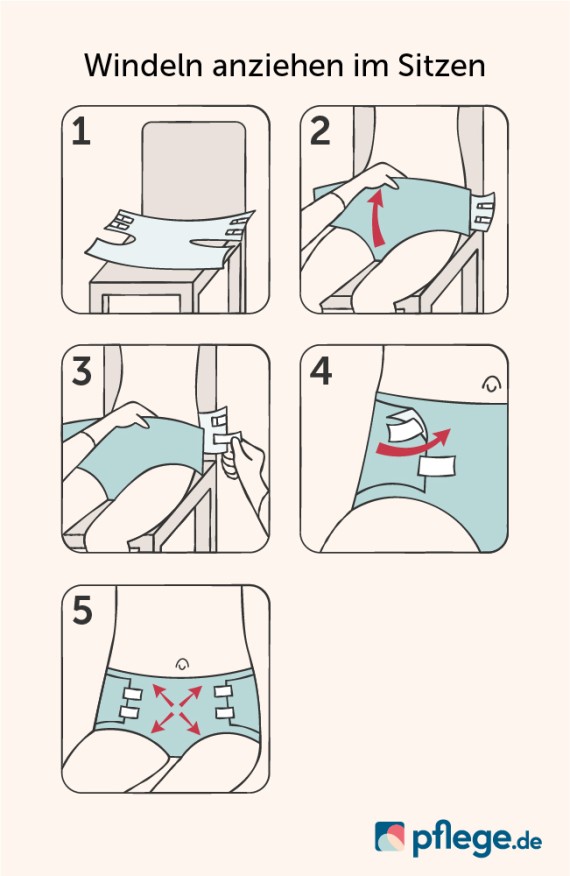 Windeln anziehen im Sitzen

1

2

3

4

5

pflege.de